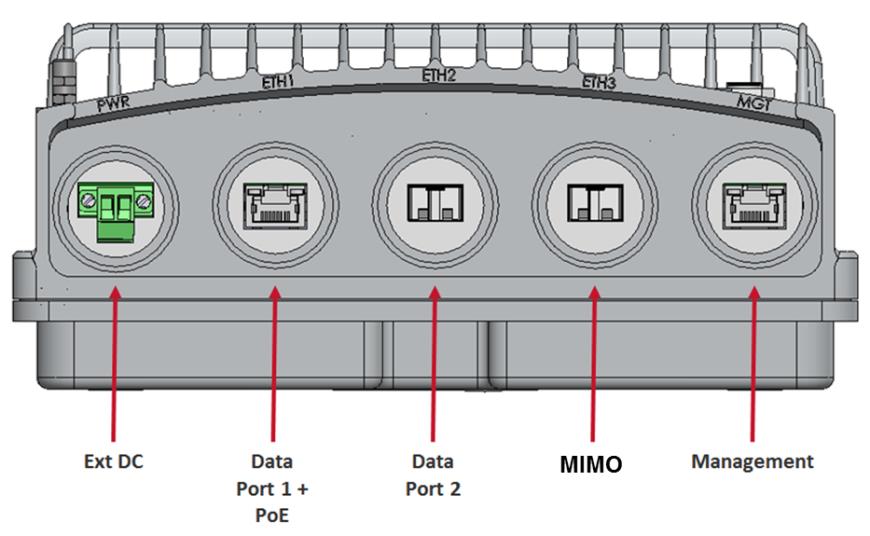 PWR
ETH1
ETH2
ETH3
MGT

Ext DC
Data Port 1 + PoE
Data Port 2
MIMO
Management